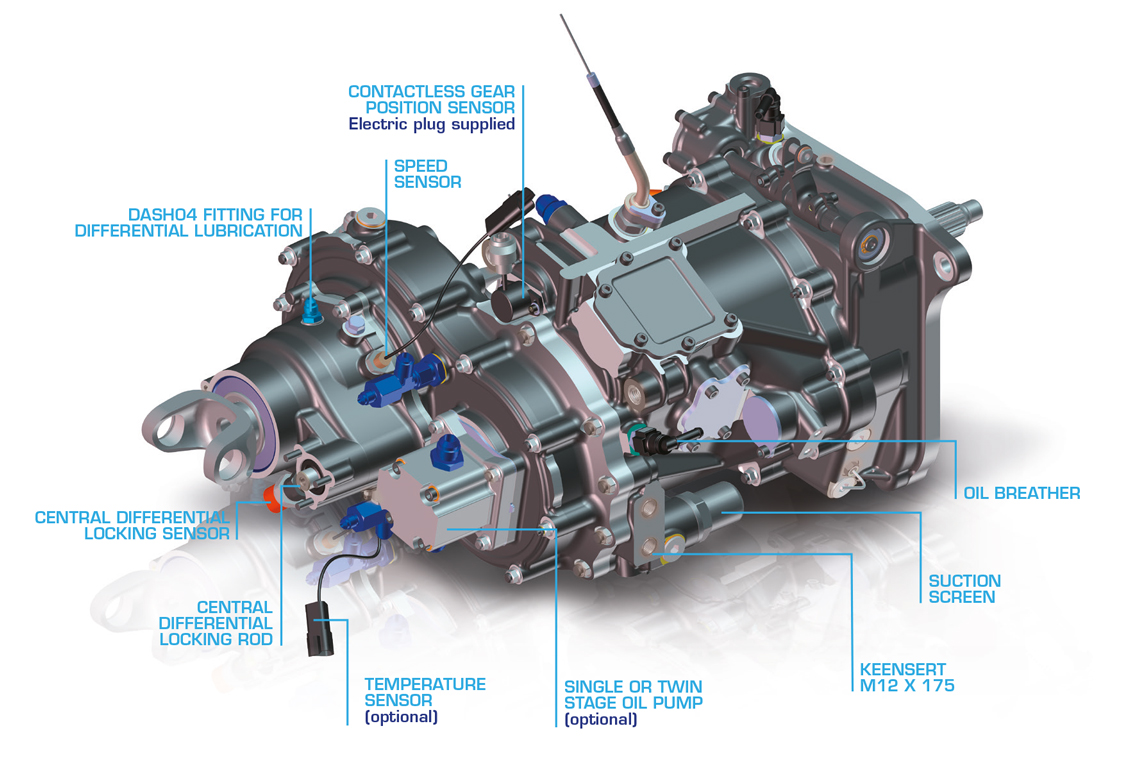 CONTACTLESS GEAR POSITION SENSOR
Electric plug supplied

SPEED SENSOR

DASH04 FITTING FOR DIFFERENTIAL LUBRICATION

OIL BREATHER

CENTRAL DIFFERENTIAL LOCKING SENSOR

SUCTION SCREEN

CENTRAL DIFFERENTIAL LOCKING ROD

KEENSERT M12 X 175

TEMPERATURE SENSOR
(optional)

SINGLE OR TWIN STAGE OIL PUMP
(optional)