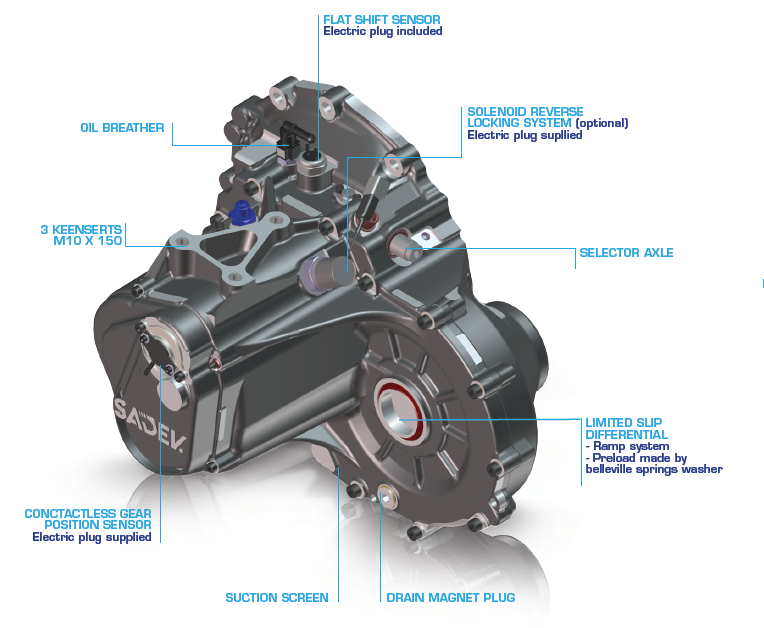 FLAT SHIFT SENSOR
Electric plug included

OIL BREATHER

SOLENOID REVERSE LOCKING SYSTEM (optional)
Electric plug supllied

3 KEENSERTS M10 X 150

SELECTOR AXLE

SADEV

LIMITED SLIP DIFFERENTIAL
- Ramp system
- Preload made by belleville springs washer

CONCTACTLESS GEAR POSITION SENSOR
Electric plug supplied

SUCTION SCREEN

DRAIN MAGNET PLUG